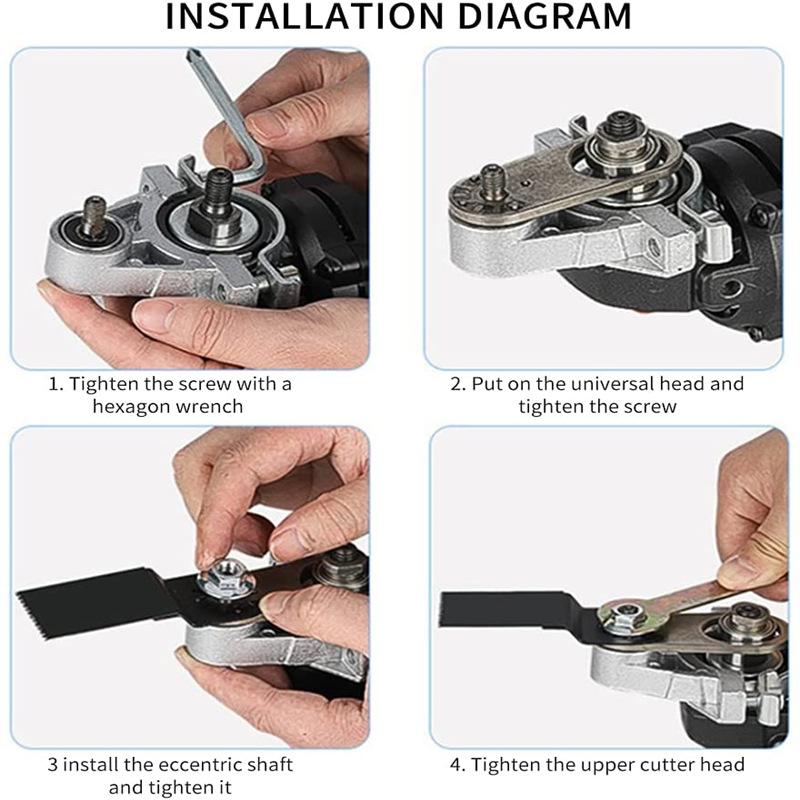 INSTALLATION DIAGRAM

1. Tighten the screw with a hexagon wrench

2. Put on the universal head and tighten the screw

3 install the eccentric shaft and tighten it

4. Tighten the upper cutter head